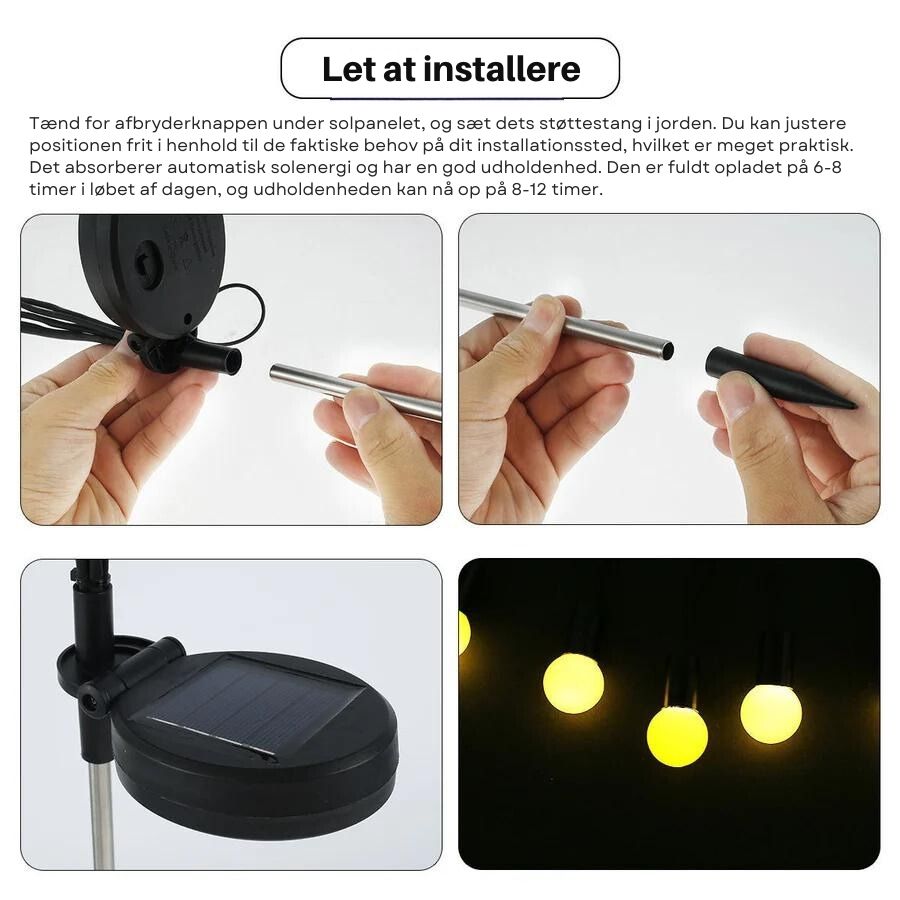 Let at installere

Tænd for afbryderknappen under solpanelet, og sæt dets støttestang i jorden. Du kan justere positionen frit i henhold til de faktiske behov på dit installationssted, hvilket er meget praktisk. Det absorberer automatisk solenergi og har en god udholdenhed. Den er fuldt opladet på 6-8 timer i løbet af dagen, og udholdenheden kan nå op på 8-12 timer.